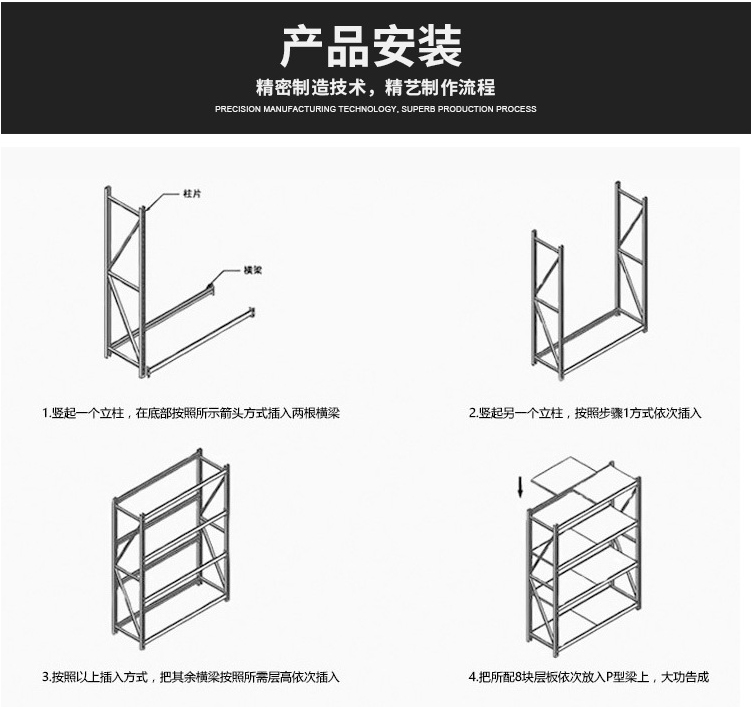 产品安装

精密制造技术，精艺制作流程

PRECISION MANUFACTURING TECHNOLOGY, SUPERB PRODUCTION PROCESS

柱片

横梁

1.竖起一个立柱，在底部按照所示箭头方式插入两根横梁

2.竖起另一个立柱，按照步骤1方式依次插入

3.按照以上插入方式，把其余横梁按照所需层高依次插入

4.把所配8块层板依次放入P型梁上，大功告成